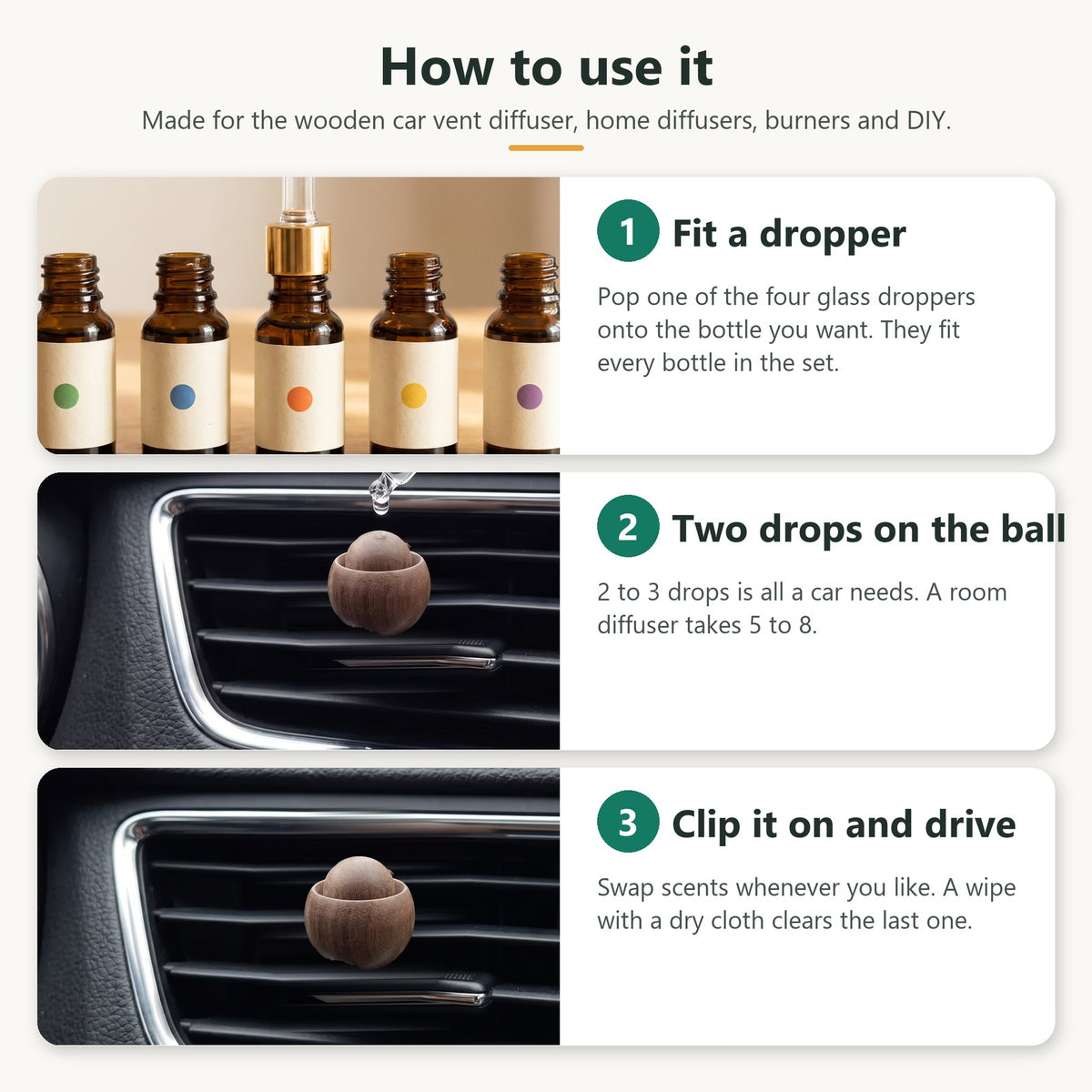 How to use it

Made for the wooden car vent diffuser, home diffusers, burners and DIY.

1 Fit a dropper

Pop one of the four glass droppers onto the bottle you want. They fit every bottle in the set.

2 Two drops on the ball

2 to 3 drops is all a car needs. A room diffuser takes 5 to 8.

3 Clip it on and drive

Swap scents whenever you like. A wipe with a dry cloth clears the last one.